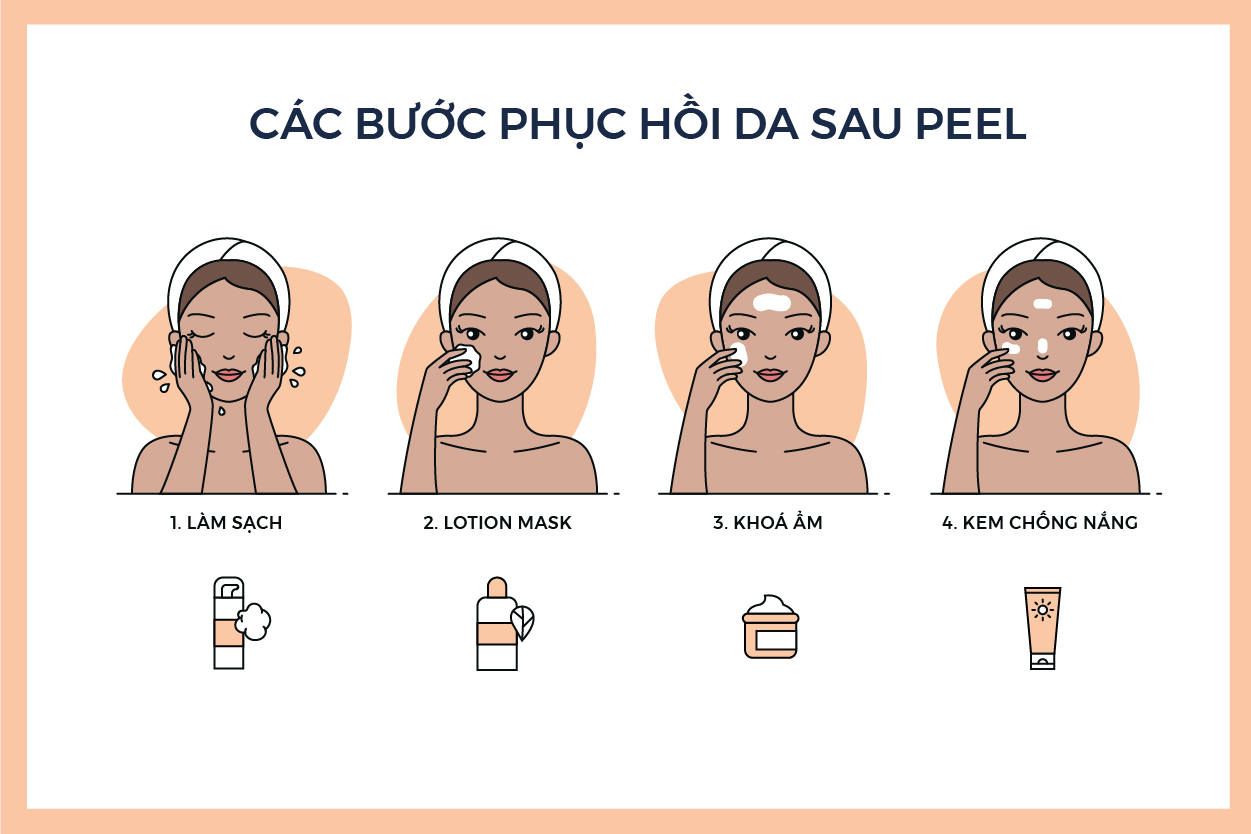 CÁC BƯỚC PHỤC HỒI DA SAU PEEL

1. LÀM SẠCH

2. LOTION MASK

3. KHOÁ ẨM

4. KEM CHỐNG NẮNG